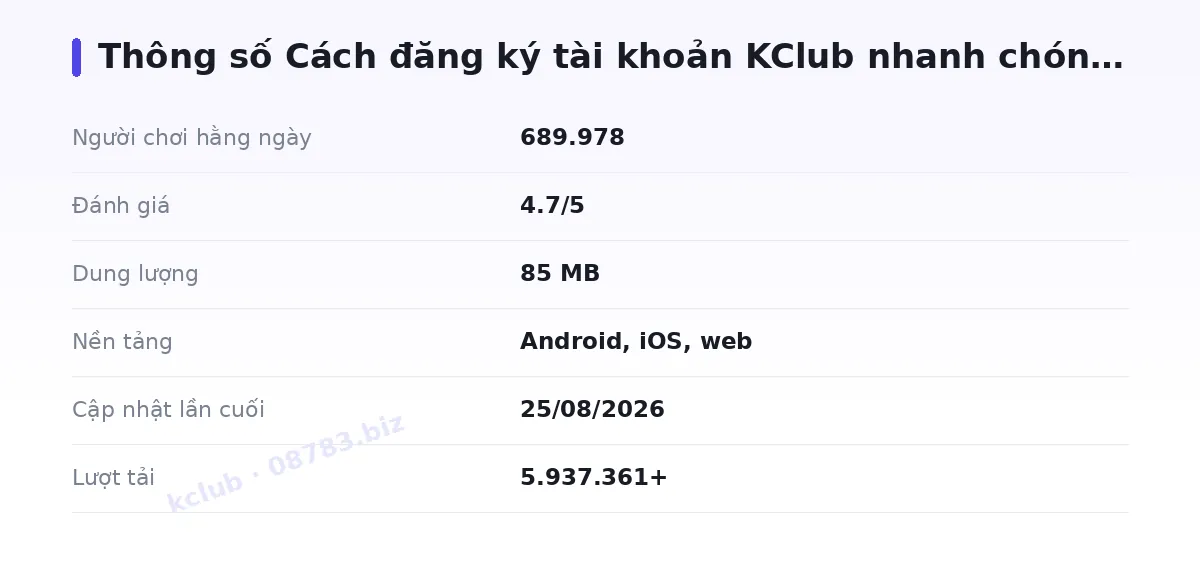 Thông số Cách đăng ký tài khoản KClub nhanh chón…

Người chơi hằng ngày
689.978

Đánh giá
4.7/5

Dung lượng
85 MB

Nền tảng
Android, iOS, web

Cập nhật lần cuối
25/08/2026

Lượt tải
5.937.361+

kclub · 08783.biz