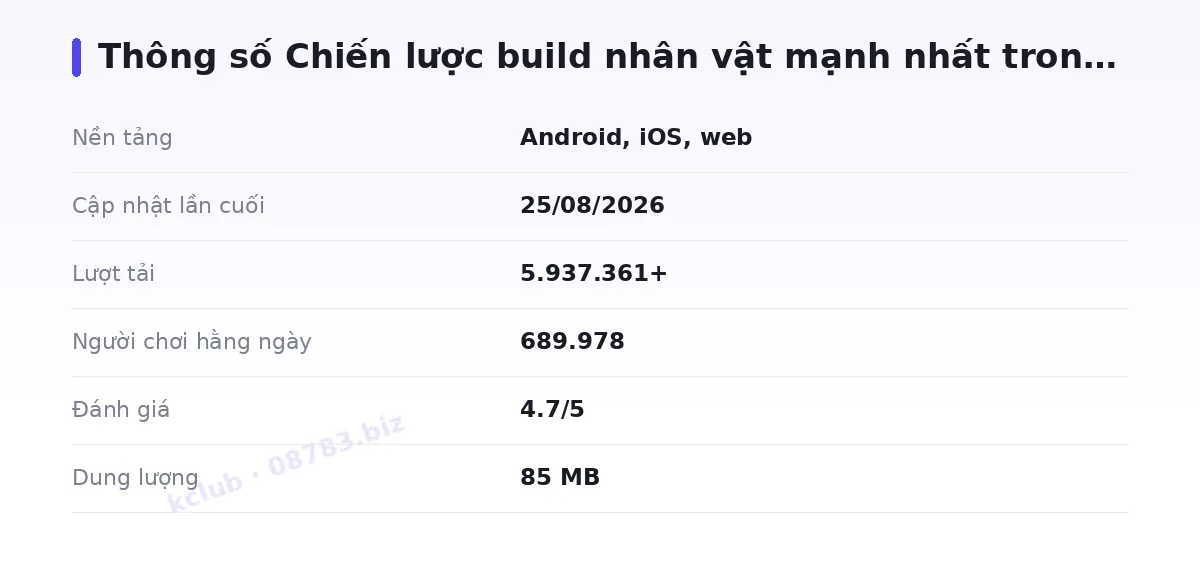 Thông số Chiến lược build nhân vật mạnh nhất tron…

Nền tảng
Android, iOS, web

Cập nhật lần cuối
25/08/2026

Lượt tải
5.937.361+

Người chơi hằng ngày
689.978

Đánh giá
4.7/5

Dung lượng
85 MB

kclub · 08783.biz