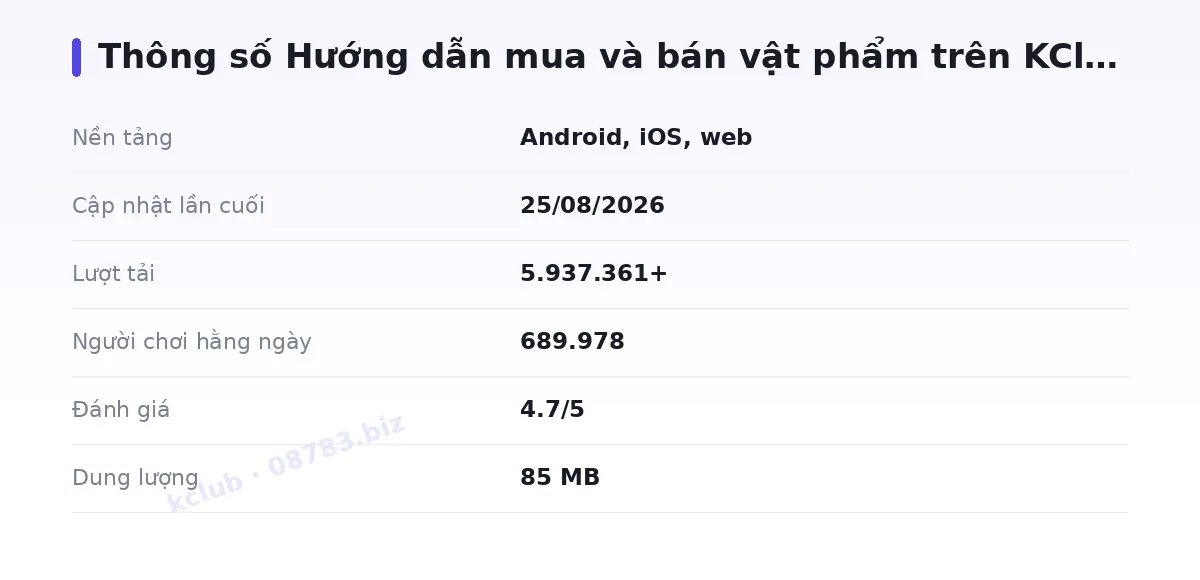 Thông số Hướng dẫn mua và bán vật phẩm trên KCl…

Nền tảng
Android, iOS, web

Cập nhật lần cuối
25/08/2026

Lượt tải
5.937.361+

Người chơi hằng ngày
689.978

Đánh giá
4.7/5

Dung lượng
85 MB

kclub · 08783.biz