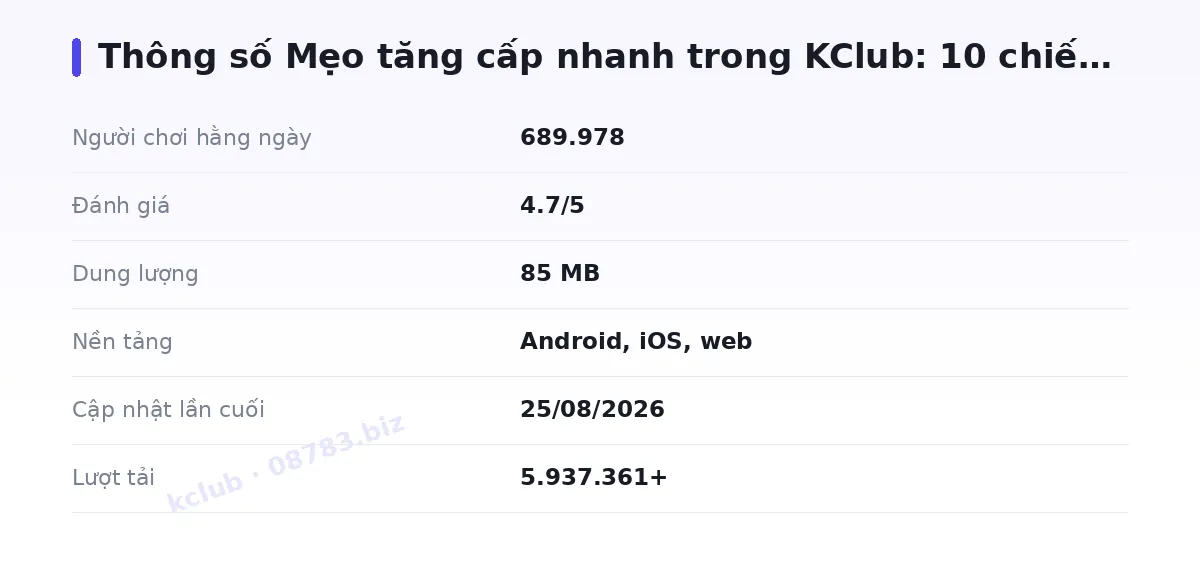 Thông số Mẹo tăng cấp nhanh trong KClub: 10 chiế…

Người chơi hằng ngày
689.978

Đánh giá
4.7/5

Dung lượng
85 MB

Nền tảng
Android, iOS, web

Cập nhật lần cuối
25/08/2026

Lượt tải
5.937.361+

kclub · 08783.biz