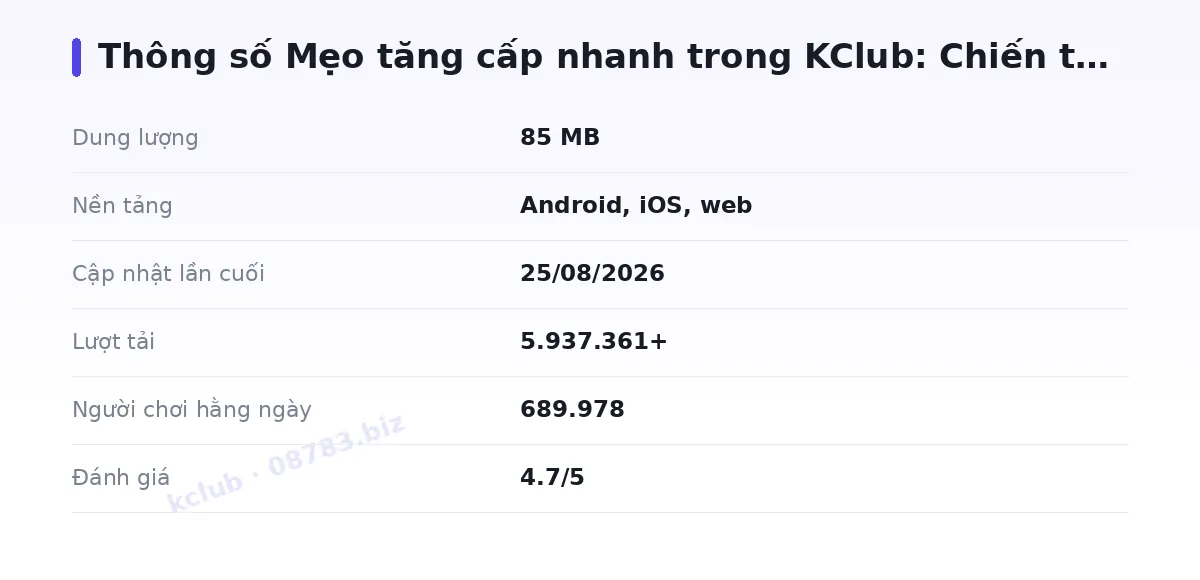 Thông số Mẹo tăng cấp nhanh trong KClub: Chiến t…

Dung lượng
85 MB

Nền tảng
Android, iOS, web

Cập nhật lần cuối
25/08/2026

Lượt tải
5.937.361+

Người chơi hằng ngày
689.978

Đánh giá
4.7/5

kclub · 08783.biz